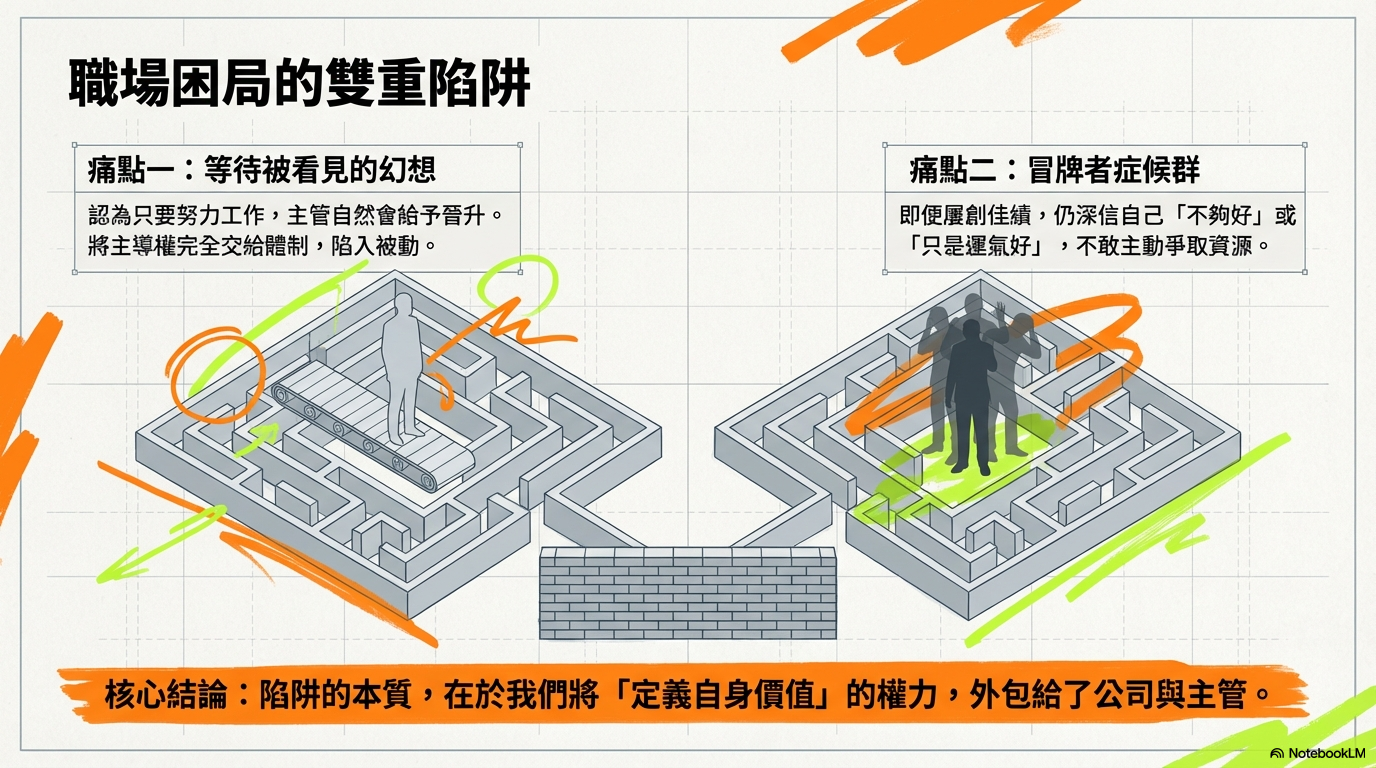 職場困局的雙重陷阱

痛點一：等待被看見的幻想

認為只要努力工作，主管自然會給予晉升。將主導權完全交給體制，陷入被動。

痛點二：冒牌者症候群

即便屢創佳績，仍深信自己「不夠好」或「只是運氣好」，不敢主動爭取資源。

核心結論：陷阱的本質，在於我們將「定義自身價值」的權力，外包給了公司與主管。

NotebookLM