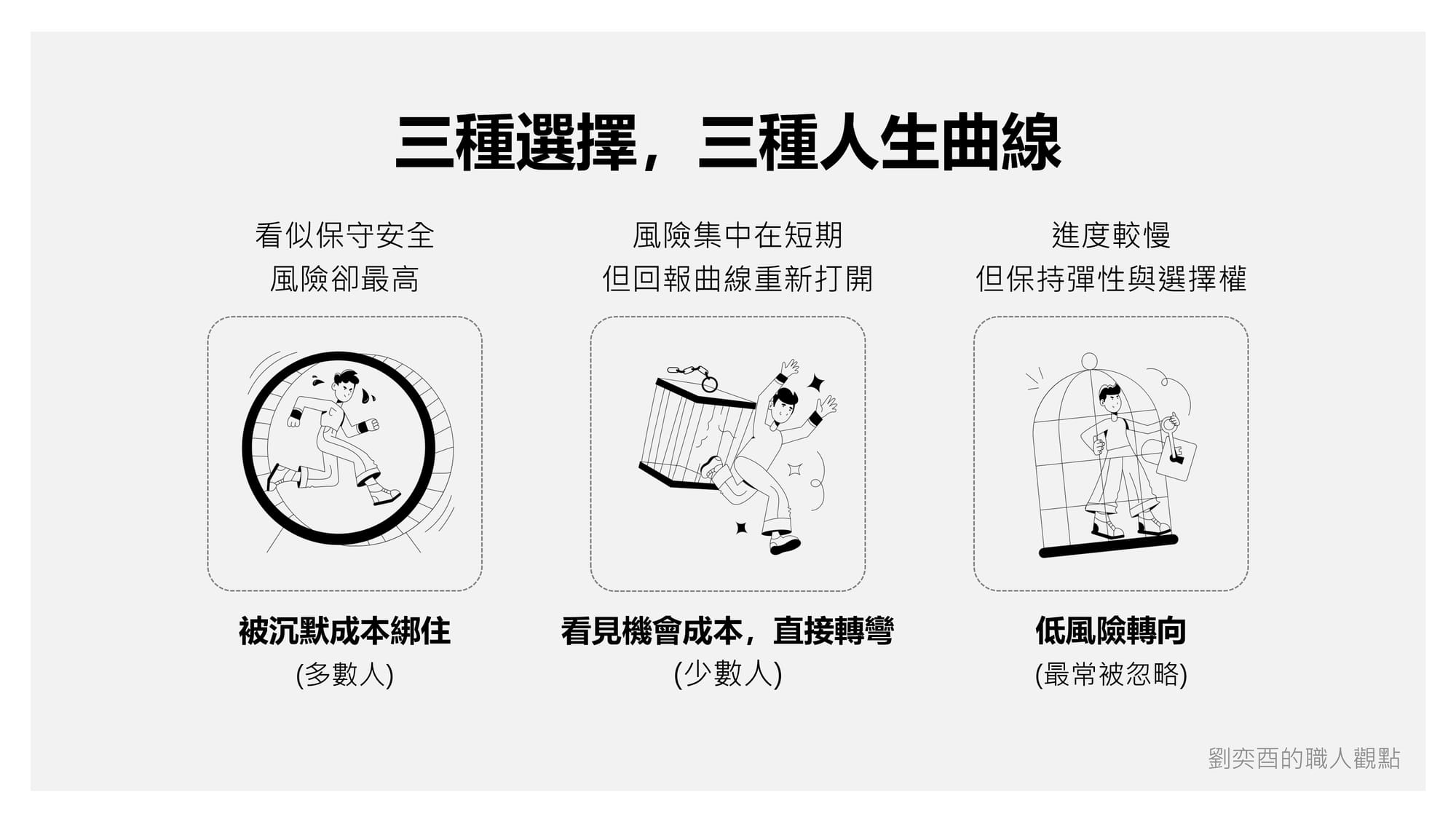 三種選擇，三種人生曲線

看似保守安全
風險卻最高

被沉默成本綁住
(多數人)

風險集中在短期
但回報曲線重新打開

看見機會成本，直接轉彎
(少數人)

進度較慢
但保持彈性與選擇權

低風險轉向
(最常被忽略)

劉奕酉的職人觀點